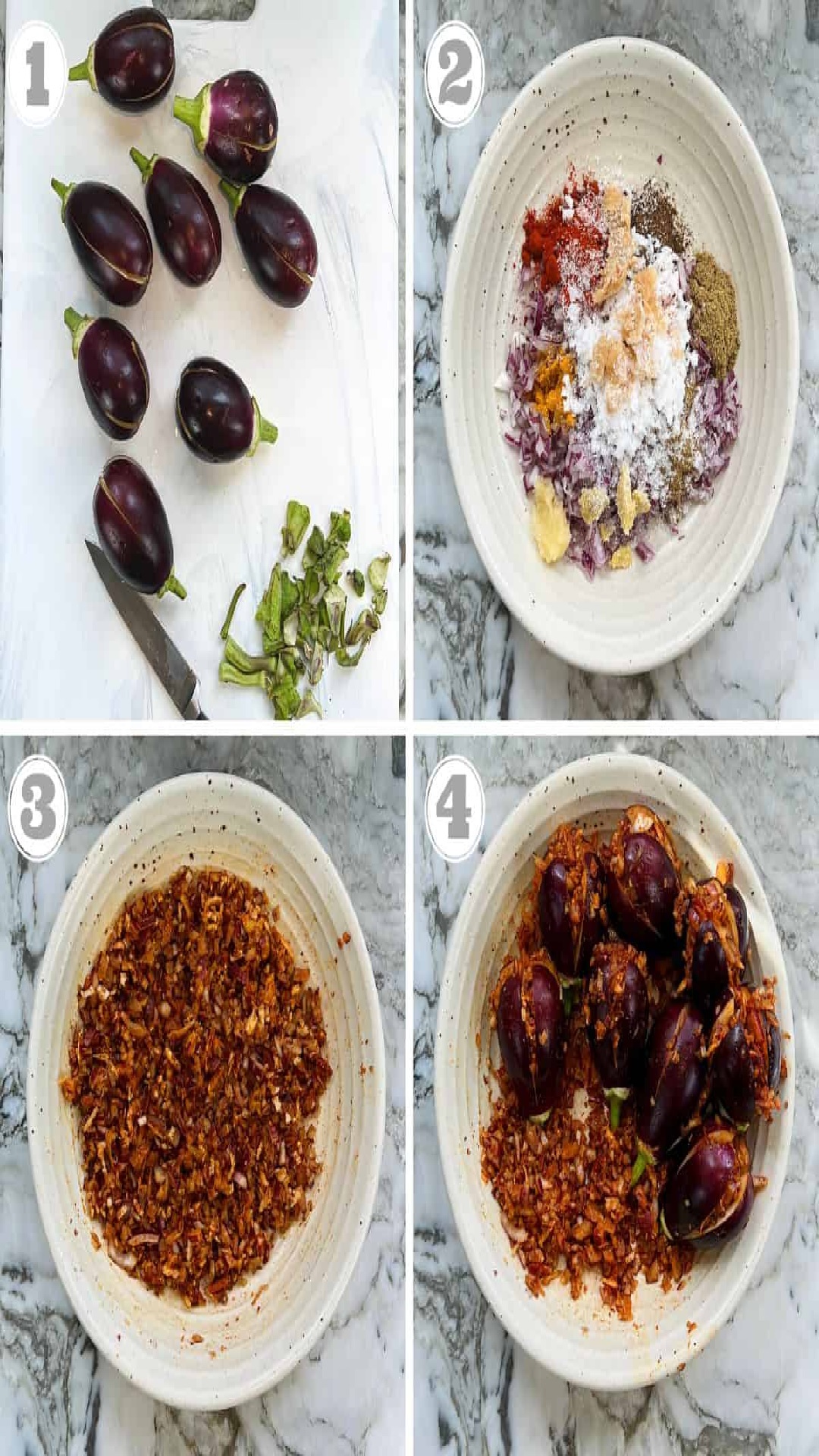 1

2

3

4